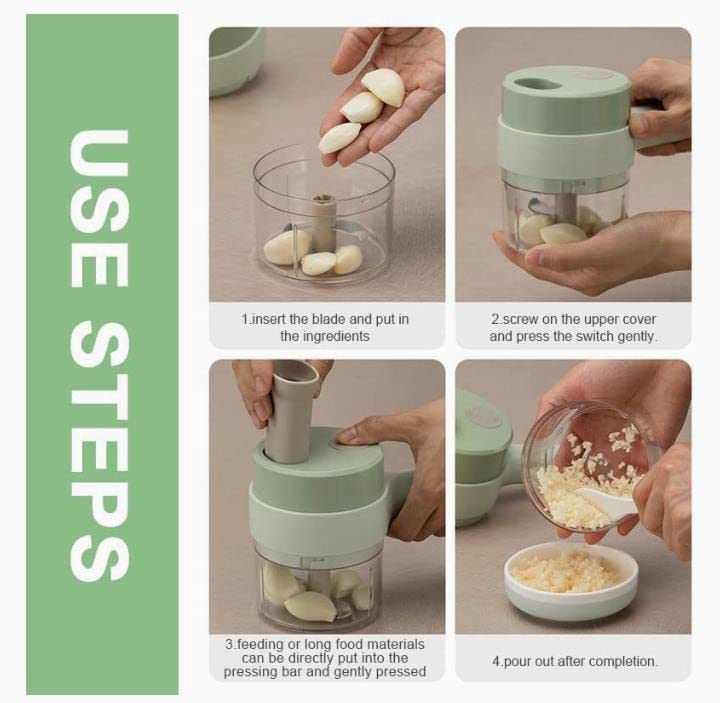 USE STEPS

1.insert the blade and put in the ingredients

2.screw on the upper cover and press the switch gently.

3.feeding or long food materials can be directly put into the pressing bar and gently pressed

4.pour out after completion.