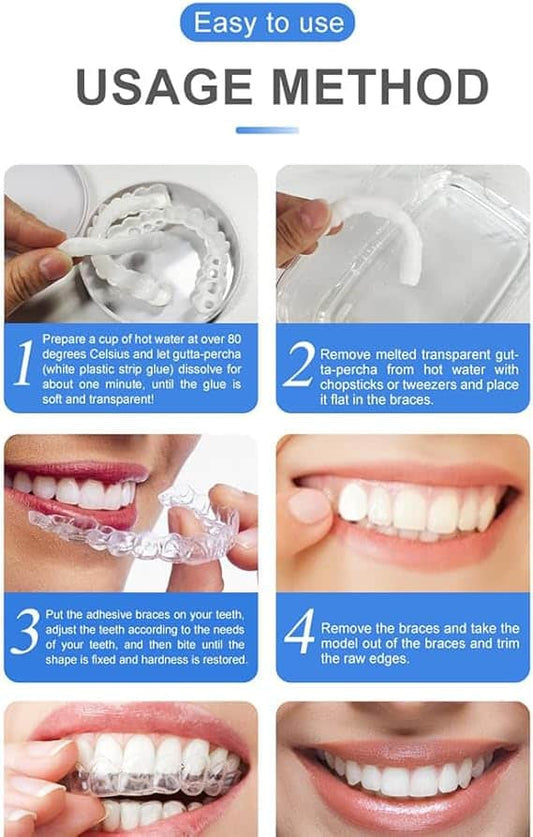 Easy to use

USAGE METHOD

1 Prepare a cup of hot water at over 80 degrees Celsius and let gutta-percha (white plastic strip glue) dissolve for about one minute, until the glue is soft and transparent!

2 Remove melted transparent gutta-percha from hot water with chopsticks or tweezers and place it flat in the braces.

3 Put the adhesive braces on your teeth, adjust the teeth according to the needs of your teeth, and then bite until the shape is fixed and hardness is restored.

4 Remove the braces and take the model out of the braces and trim the raw edges.