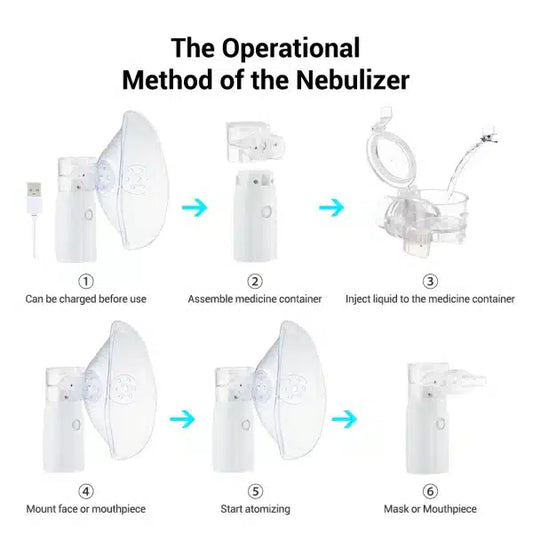 The Operational Method of the Nebulizer

①
Can be charged before use

②
Assemble medicine container

③
Inject liquid to the medicine container

④
Mount face or mouthpiece

⑤
Start atomizing

⑥
Mask or Mouthpiece